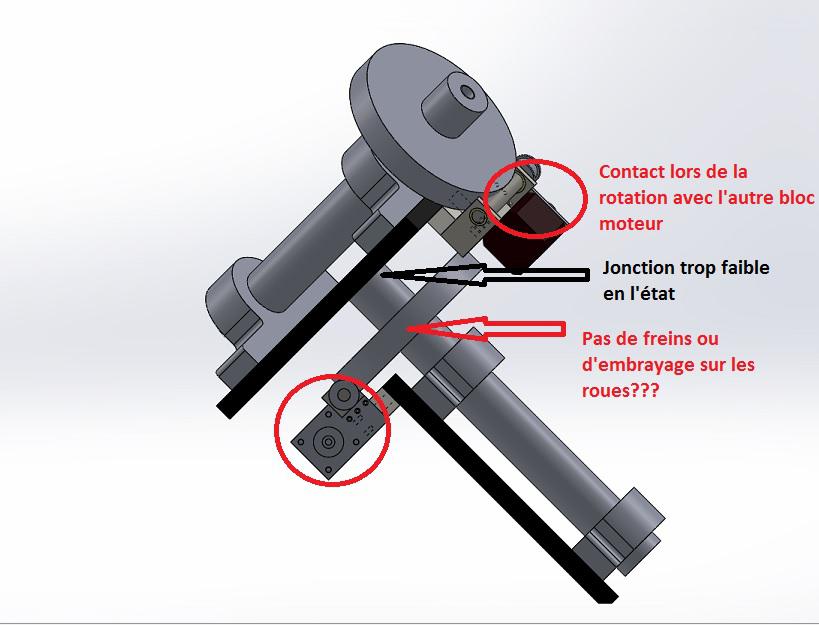 Contact lors de la rotation avec l'autre bloc moteur

Jonction trop faible en l'état

Pas de freins ou d'embrayage sur les roues???