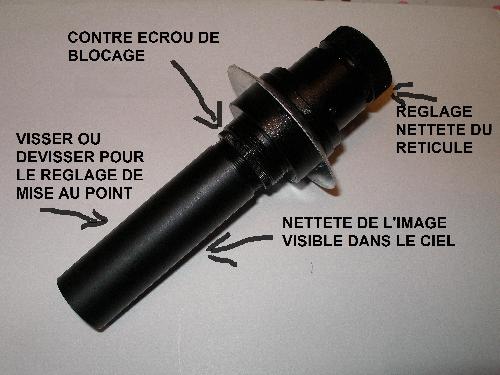 CONTRE ECROU DE BLOCAGE

REGLAGE NETTETE DU RETICULE

VISSER OU DEVISSER POUR LE REGLAGE DE MISE AU POINT

NETTETE DE L'IMAGE VISIBLE DANS LE CIEL