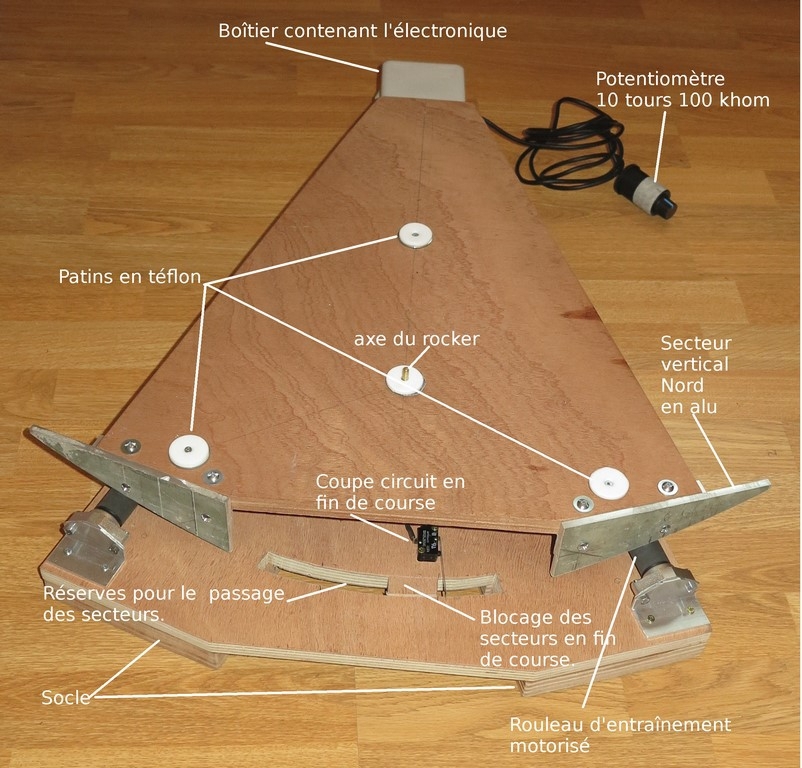 Boîtier contenant l'électronique

Potentiomètre
10 tours 100 khom

Patins en téflon

axe du rocker

Secteur
vertical
Nord
en alu

Coupe circuit en
fin de course

Réserves pour le passage
des secteurs.

Blocage des
secteurs en fin
de course.

Socle

Rouleau d'entraînement
motorisé