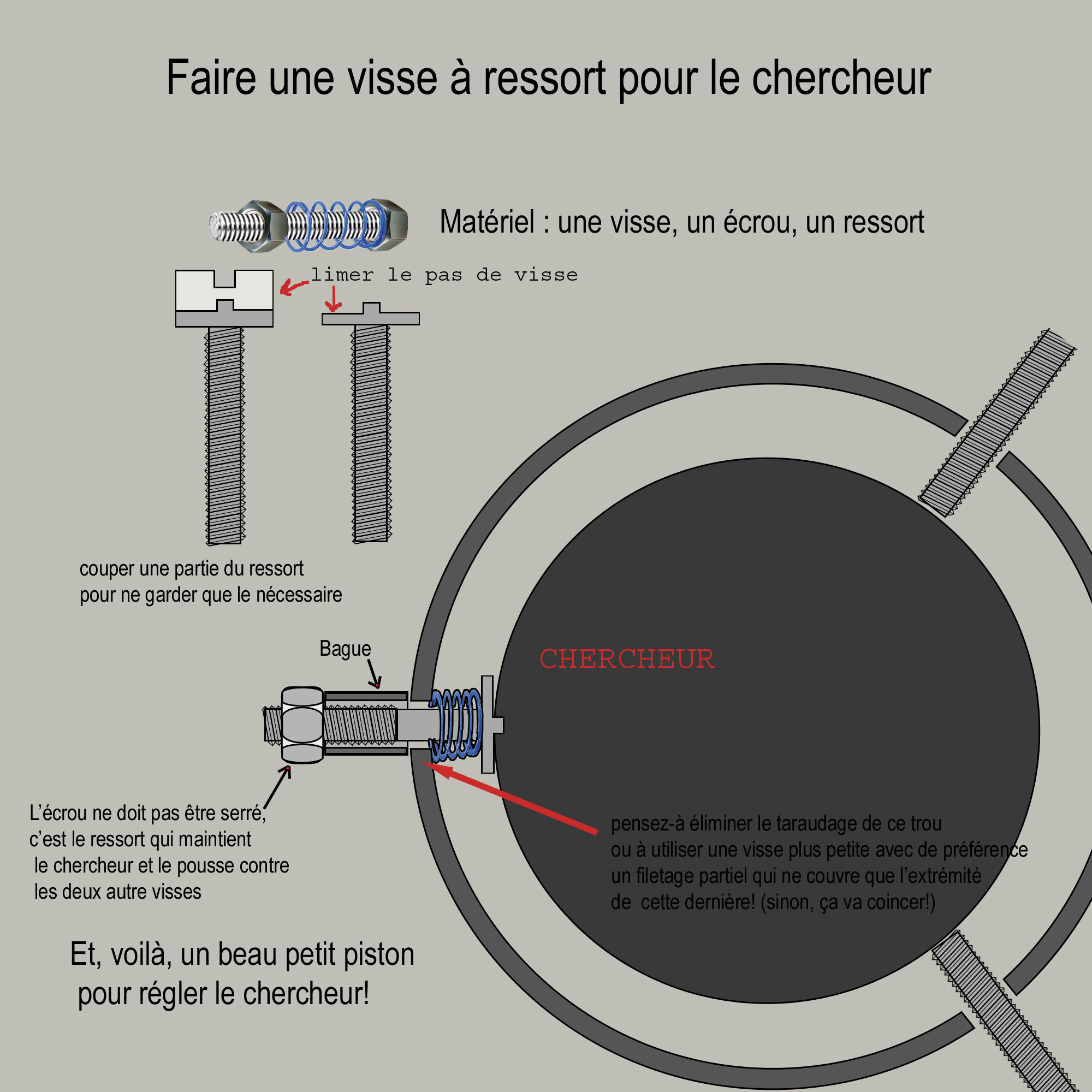 Faire une visse à ressort pour le chercheur

Matériel : une visse, un écrou, un ressort

limer le pas de visse

couper une partie du ressort
pour ne garder que le nécessaire

Bague

CHERCHEUR

L'écrou ne doit pas être serré,
c'est le ressort qui maintient
le chercheur et le pousse contre
les deux autre visses

pensez-à éliminer le taraudage de ce trou
ou à utiliser une visse plus petite avec de préférence
un filetage partiel qui ne couvre que l'extrémité
de cette dernière! (sinon, ça va coincer!)

Et, voilà, un beau petit piston
pour régler le chercheur!