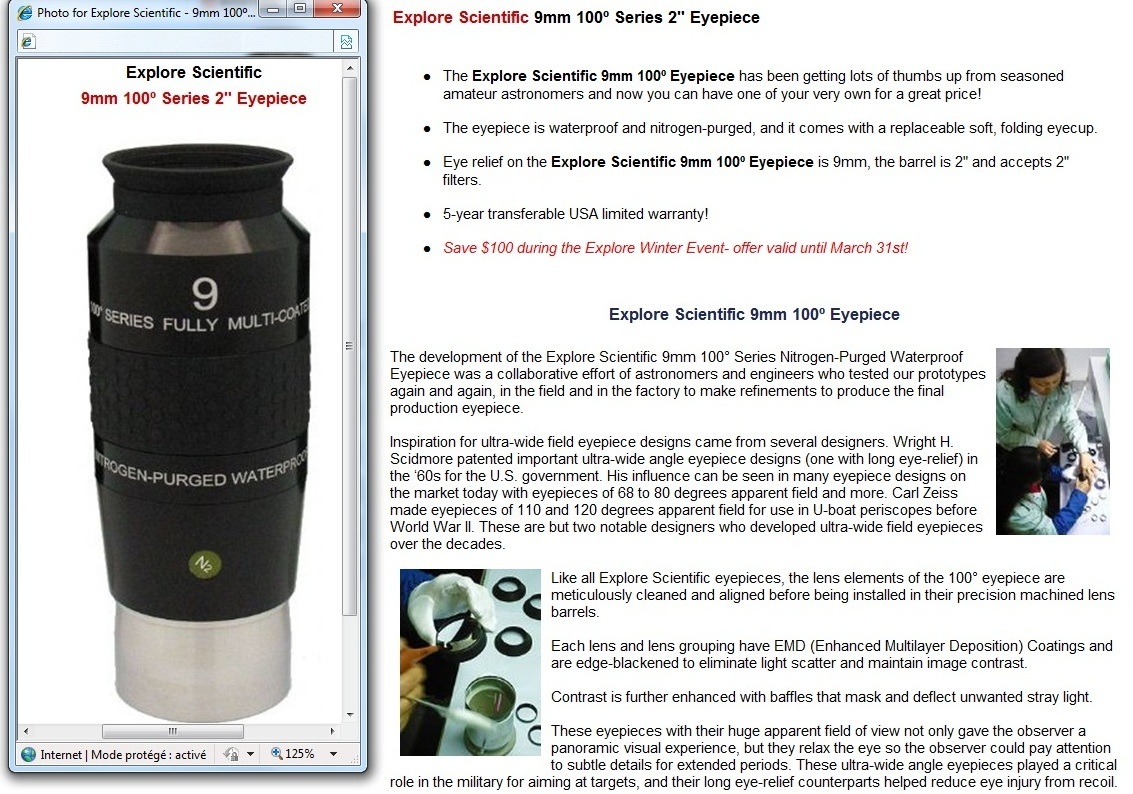 Photo for Explore Scientific - 9mm 100º...

Explore Scientific
9mm 100º Series 2" Eyepiece

9
100° SERIES FULLY MULTI-COATED
NITROGEN-PURGED WATERPROOF
$N_2$

Internet | Mode protégé : activé
125%

Explore Scientific 9mm 100º Series 2" Eyepiece

- The Explore Scientific 9mm 100º Eyepiece has been getting lots of thumbs up from seasoned amateur astronomers and now you can have one of your very own for a great price!
- The eyepiece is waterproof and nitrogen-purged, and it comes with a replaceable soft, folding eyecup.
- Eye relief on the Explore Scientific 9mm 100º Eyepiece is 9mm, the barrel is 2" and accepts 2" filters.
- 5-year transferable USA limited warranty!
- Save $100 during the Explore Winter Event- offer valid until March 31st!

Explore Scientific 9mm 100º Eyepiece

The development of the Explore Scientific 9mm 100° Series Nitrogen-Purged Waterproof Eyepiece was a collaborative effort of astronomers and engineers who tested our prototypes again and again, in the field and in the factory to make refinements to produce the final production eyepiece.

Inspiration for ultra-wide field eyepiece designs came from several designers. Wright H. Scidmore patented important ultra-wide angle eyepiece designs (one with long eye-relief) in the '60s for the U.S. government. His influence can be seen in many eyepiece designs on the market today with eyepieces of 68 to 80 degrees apparent field and more. Carl Zeiss made eyepieces of 110 and 120 degrees apparent field for use in U-boat periscopes before World War II. These are but two notable designers who developed ultra-wide field eyepieces over the decades.

Like all Explore Scientific eyepieces, the lens elements of the 100° eyepiece are meticulously cleaned and aligned before being installed in their precision machined lens barrels.

Each lens and lens grouping have EMD (Enhanced Multilayer Deposition) Coatings and are edge-blackened to eliminate light scatter and maintain image contrast.

Contrast is further enhanced with baffles that mask and deflect unwanted stray light.

These eyepieces with their huge apparent field of view not only gave the observer a panoramic visual experience, but they relax the eye so the observer could pay attention to subtle details for extended periods. These ultra-wide angle eyepieces played a critical role in the military for aiming at targets, and their long eye-relief counterparts helped reduce eye injury from recoil.