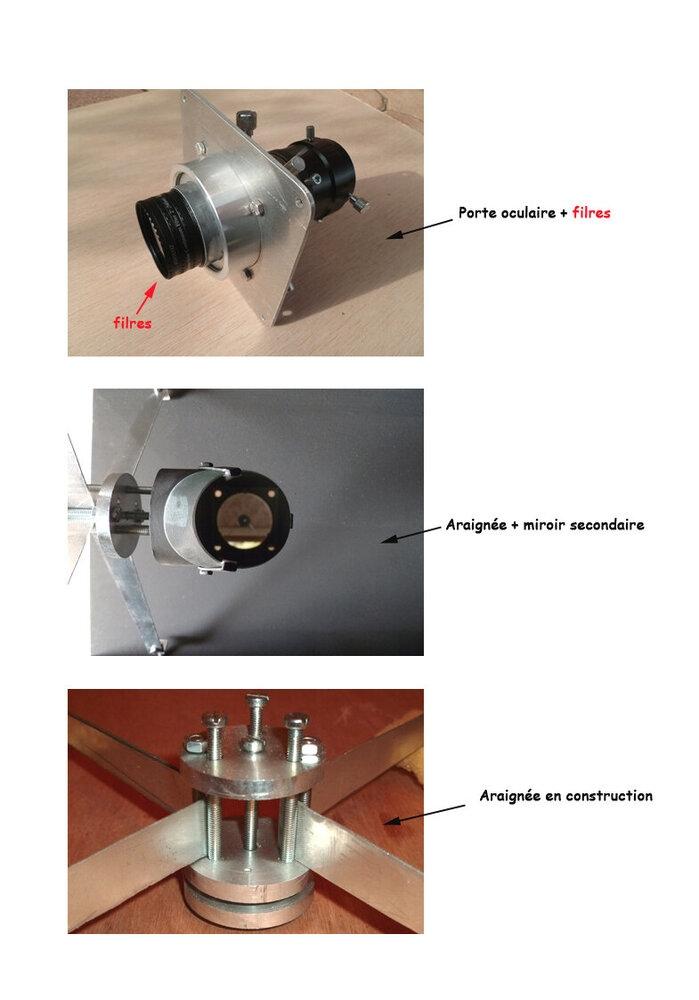 Porte oculaire + filres

filres

Araignée + miroir secondaire

Araignée en construction