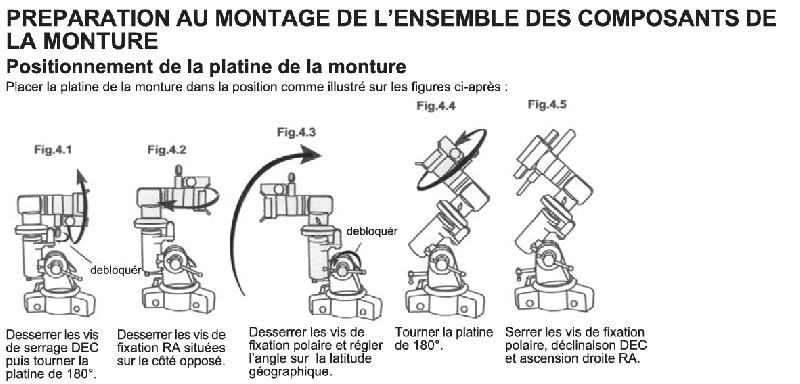 PREPARATION AU MONTAGE DE L'ENSEMBLE DES COMPOSANTS DE LA MONTURE

Positionnement de la platine de la monture

Placer la platine de la monture dans la position comme illustré sur les figures ci-après :

Fig.4.1

debloquér

Desserrer les vis de serrage DEC puis tourner la platine de 180°.

Fig.4.2

Desserrer les vis de fixation RA situées sur le côté opposé.

Fig.4.3

debloquér

Desserrer les vis de fixation polaire et régler l'angle sur la latitude géographique.

Fig.4.4

Tourner la platine de 180°.

Fig.4.5

Serrer les vis de fixation polaire, déclinaison DEC et ascension droite RA.