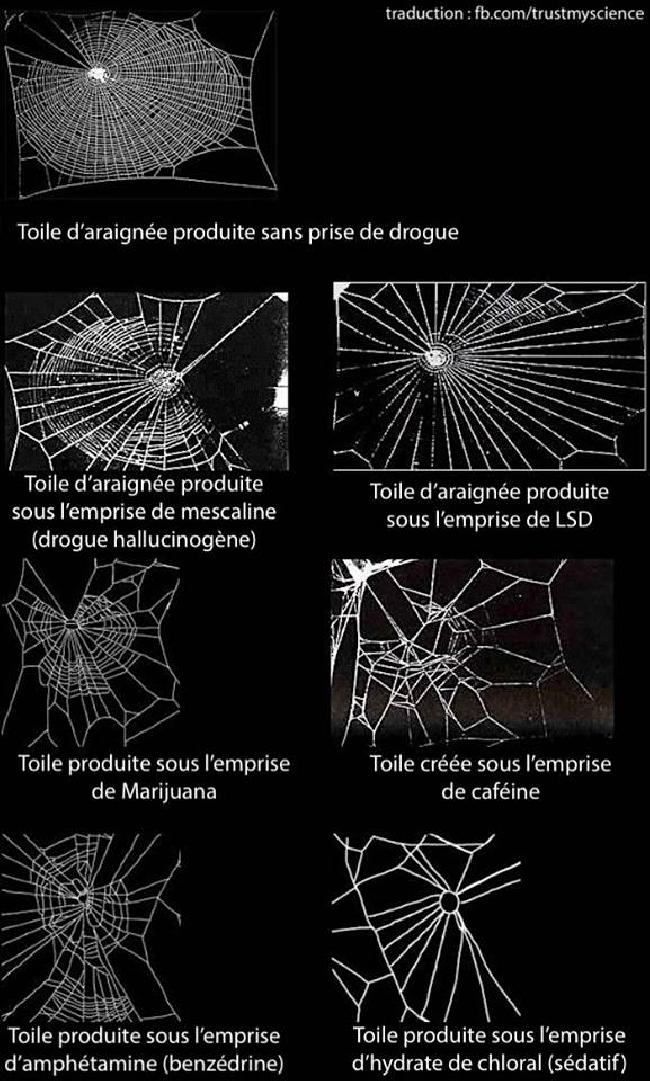 traduction : fb.com/trustmyscience

Toile d'araignée produite sans prise de drogue

Toile d'araignée produite sous l'emprise de mescaline (drogue hallucinogène)

Toile d'araignée produite sous l'emprise de LSD

Toile produite sous l'emprise de Marijuana

Toile créée sous l'emprise de caféine

Toile produite sous l'emprise d'amphétamine (benzédrine)

Toile produite sous l'emprise d'hydrate de chloral (sédatif)