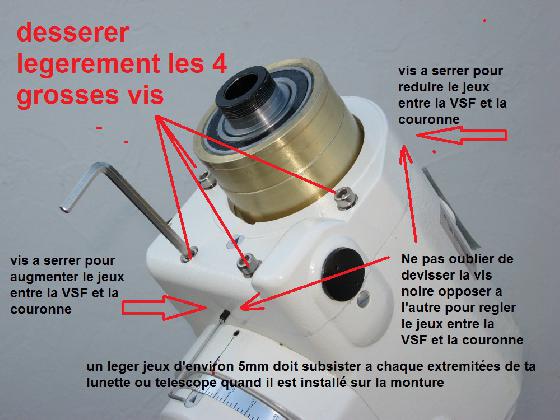 desserer legerement les 4 grosses vis

vis a serrer pour reduire le jeux entre la VSF et la couronne

vis a serrer pour augmenter le jeux entre la VSF et la couronne

Ne pas oublier de devisser la vis noire opposer a l'autre pour regler le jeux entre la VSF et la couronne

un leger jeux d'environ 5mm doit subsister a chaque extremitées de ta lunette ou telescope quand il est installé sur la monture