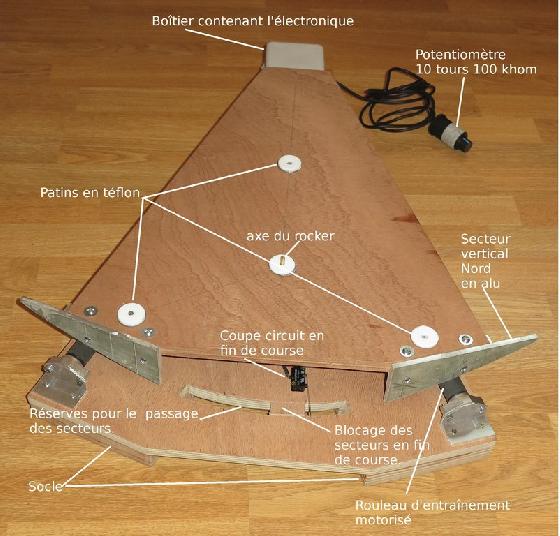 Boîtier contenant l'électronique

Potentiomètre
10 tours 100 khom

Patins en téflon

axe du rocker

Secteur
vertical
Nord
en alu

Coupe circuit en
fin de course

Réserves pour le passage
des secteurs

Blocage des
secteurs en fin
de course

Socle

Rouleau d'entraînement
motorisé