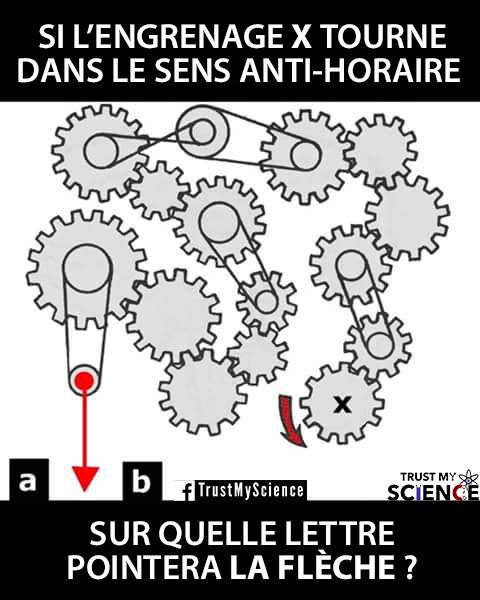 SI L'ENGRENAGE X TOURNE DANS LE SENS ANTI-HORAIRE

x

a

b

TrustMyScience

TRUST MY SCIENCE

SUR QUELLE LETTRE POINTERA LA FLÈCHE ?