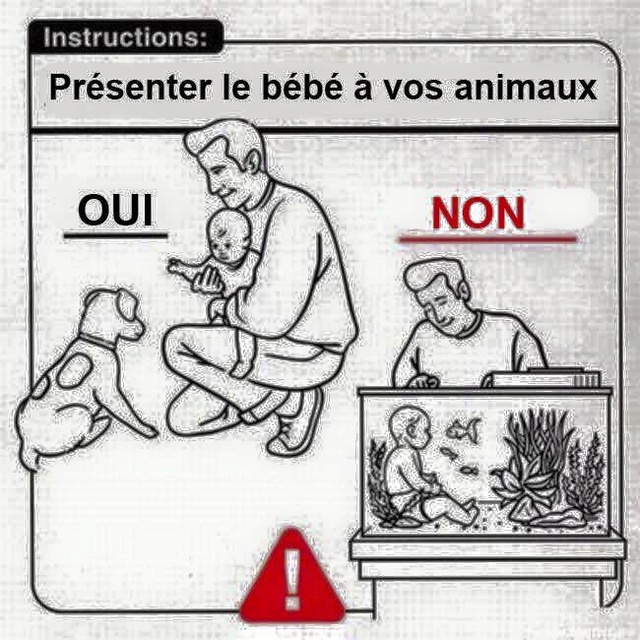 Instructions:

Présenter le bébé à vos animaux

OUI

NON

!