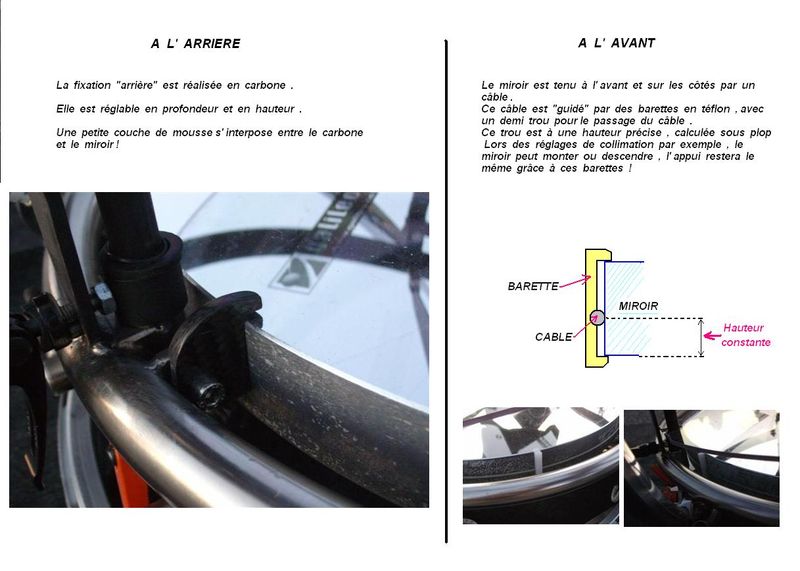 A L' ARRIERE

La fixation "arrière" est réalisée en carbone .

Elle est réglable en profondeur et en hauteur .

Une petite couche de mousse s' interpose entre le carbone et le miroir !

A L' AVANT

Le miroir est tenu à l' avant et sur les côtés par un câble .
Ce câble est "guidé" par des barettes en téflon , avec un demi trou pour le passage du câble .
Ce trou est à une hauteur précise , calculée sous plop
Lors des réglages de collimation par exemple , le miroir peut monter ou descendre , l' appui restera le même grâce à ces barettes !

BARETTE

MIROIR

CABLE

Hauteur constante