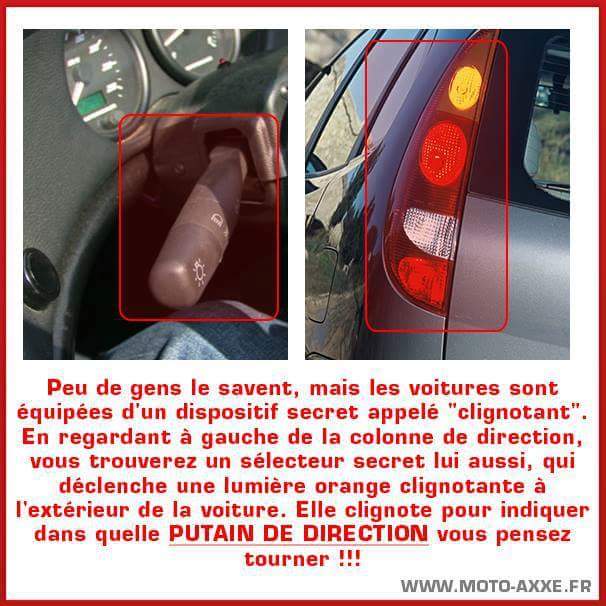 Peu de gens le savent, mais les voitures sont équipées d'un dispositif secret appelé "clignotant". En regardant à gauche de la colonne de direction, vous trouverez un sélecteur secret lui aussi, qui déclenche une lumière orange clignotante à l'extérieur de la voiture. Elle clignote pour indiquer dans quelle PUTAIN DE DIRECTION vous pensez tourner !!!

WWW.MOTO-AXXE.FR