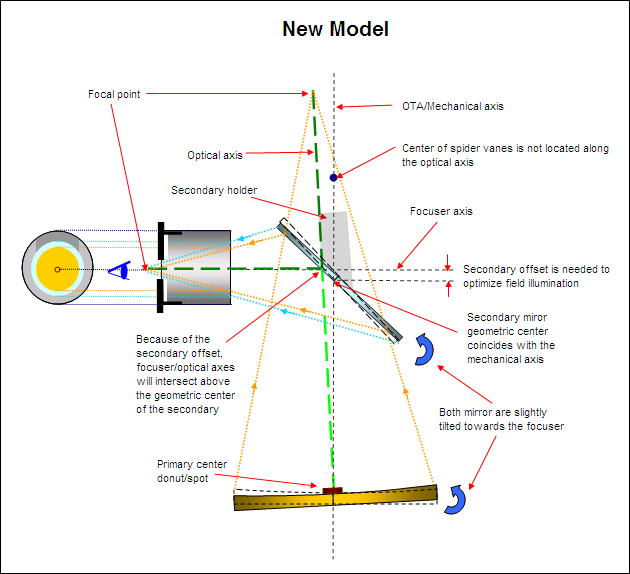 New Model

Focal point

OTA/Mechanical axis

Optical axis

Center of spider vanes is not located along the optical axis

Secondary holder

Focuser axis

Secondary offset is needed to optimize field illumination

Secondary miror geometric center coincides with the mechanical axis

Because of the secondary offset, focuser/optical axes will intersect above the geometric center of the secondary

Both mirror are slightly tilted towards the focuser

Primary center donut/spot