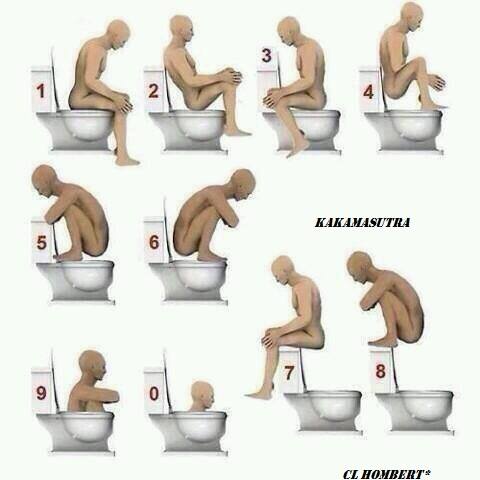 1
2
3
4
5
6
KAKAMASUTRA
7
8
9
0
CL HOMBERT*