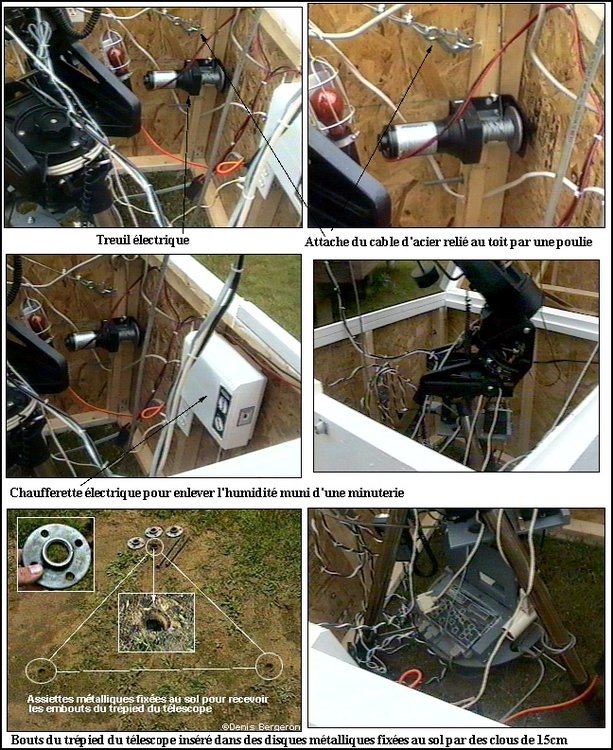 Treuil électrique

Attache du cable d'acier relié au toit par une poulie

Chaufferette électrique pour enlever l'humidité muni d'une minuterie

Assiettes métalliques fixées au sol pour recevoir les embouts du trépied du télescope

©Denis Bergeron

Bouts du trépied du télescope inséré dans des disques métalliques fixées au sol par des clous de 15cm