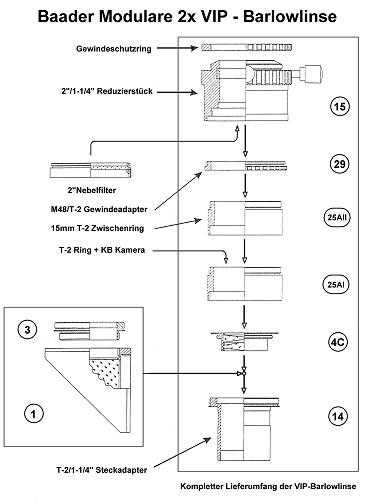 Baader Modulare 2x VIP - Barlowlinse

Gewindeschutzring

2"/1-1/4" Reduzierstück

15

29

2"Nebelfilter

M48/T-2 Gewindeadapter

15mm T-2 Zwischenring

25AII

T-2 Ring + KB Kamera

25AI

3

4C

1

14

T-2/1-1/4" Steckadapter

Kompletter Lieferumfang der VIP-Barlowlinse