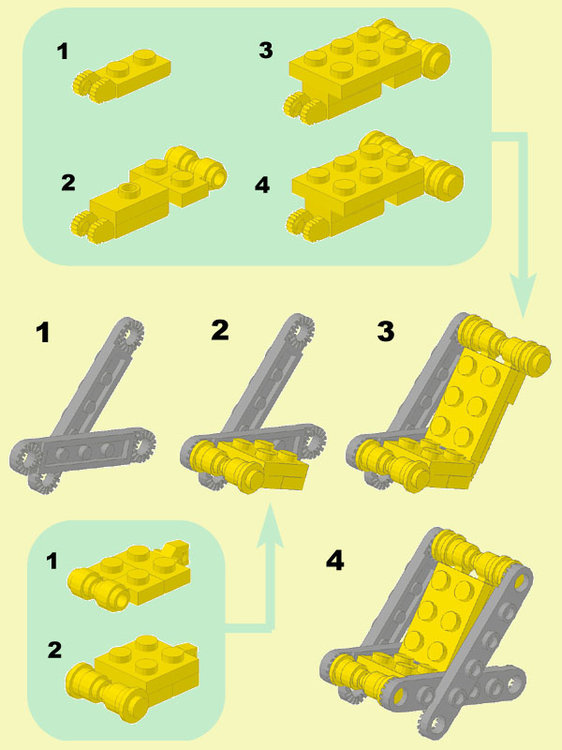 1
3
2
4
1
2
3
1
2
4