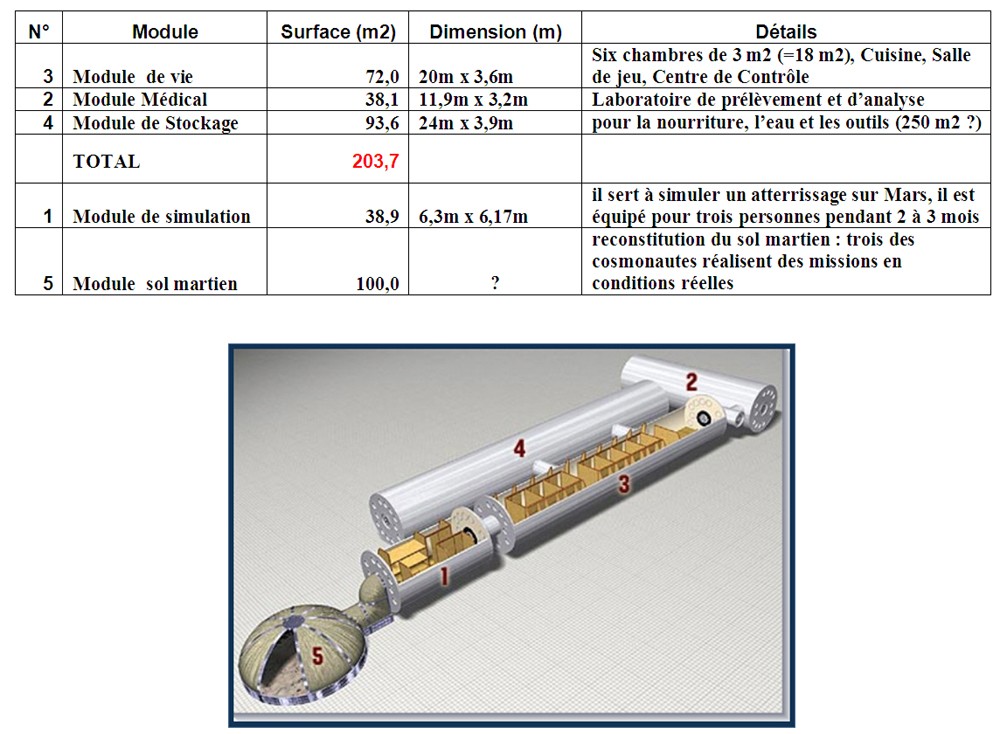 | N° | Module | Surface (m2) | Dimension (m) | Détails |
|---|---|---|---|---|
| 3 | Module de vie | 72,0 | 20m x 3,6m | Six chambres de 3 m2 (=18 m2), Cuisine, Salle de jeu, Centre de Contrôle |
| 2 | Module Médical | 38,1 | 11,9m x 3,2m | Laboratoire de prélèvement et d'analyse |
| 4 | Module de Stockage | 93,6 | 24m x 3,9m | pour la nourriture, l'eau et les outils (250 m2 ?) |
| | TOTAL | 203,7 | | |
| 1 | Module de simulation | 38,9 | 6,3m x 6,17m | il sert à simuler un atterrissage sur Mars, il est équipé pour trois personnes pendant 2 à 3 mois |
| 5 | Module sol martien | 100,0 | ? | reconstitution du sol martien : trois des cosmonautes réalisent des missions en conditions réelles |

2
4
3
1
5