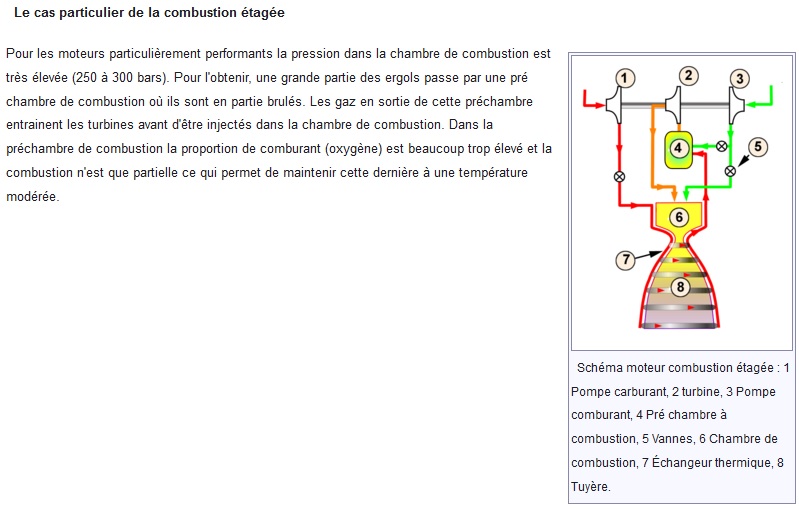 Le cas particulier de la combustion étagée

Pour les moteurs particulièrement performants la pression dans la chambre de combustion est très élevée (250 à 300 bars). Pour l'obtenir, une grande partie des ergols passe par une pré chambre de combustion où ils sont en partie brulés. Les gaz en sortie de cette préchambre entrainent les turbines avant d'être injectés dans la chambre de combustion. Dans la préchambre de combustion la proportion de comburant (oxygène) est beaucoup trop élevé et la combustion n'est que partielle ce qui permet de maintenir cette dernière à une température modérée.

1
2
3
4
5
6
7
8

Schéma moteur combustion étagée : 1 Pompe carburant, 2 turbine, 3 Pompe comburant, 4 Pré chambre à combustion, 5 Vannes, 6 Chambre de combustion, 7 Échangeur thermique, 8 Tuyère.