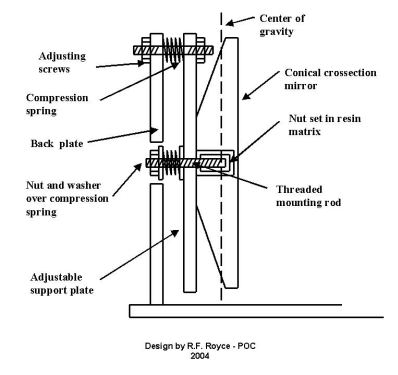 Center of gravity

Adjusting screws

Conical crossection mirror

Compression spring

Nut set in resin matrix

Back plate

Nut and washer over compression spring

Threaded mounting rod

Adjustable support plate

Design by R.F. Royce - POC
2004