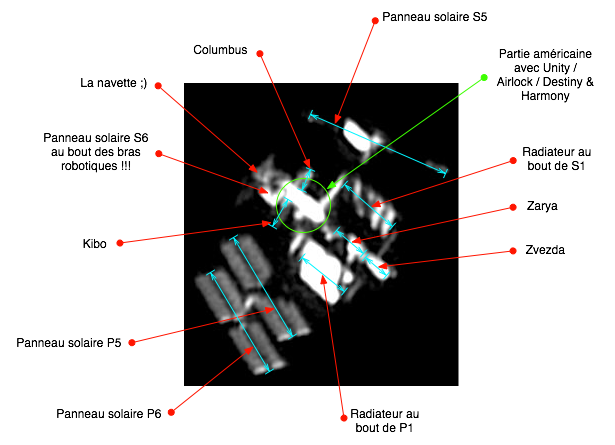 Panneau solaire S5

Columbus

Partie américaine avec Unity / Airlock / Destiny & Harmony

La navette ;)

Panneau solaire S6 au bout des bras robotiques !!!

Radiateur au bout de S1

Zarya

Kibo

Zvezda

Panneau solaire P5

Panneau solaire P6

Radiateur au bout de P1