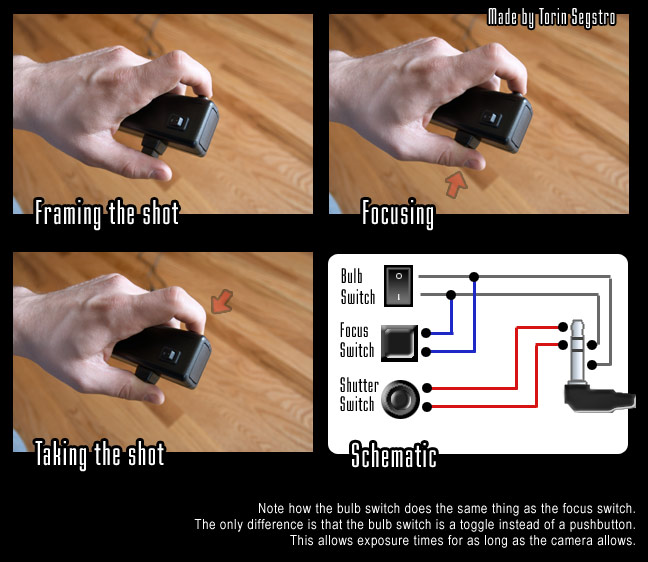 Made by Torin Segstro

Framing the shot

Focusing

Taking the shot

Bulb Switch

O
I

Focus Switch

Shutter Switch

Schematic

Note how the bulb switch does the same thing as the focus switch. The only difference is that the bulb switch is a toggle instead of a pushbutton. This allows exposure times for as long as the camera allows.