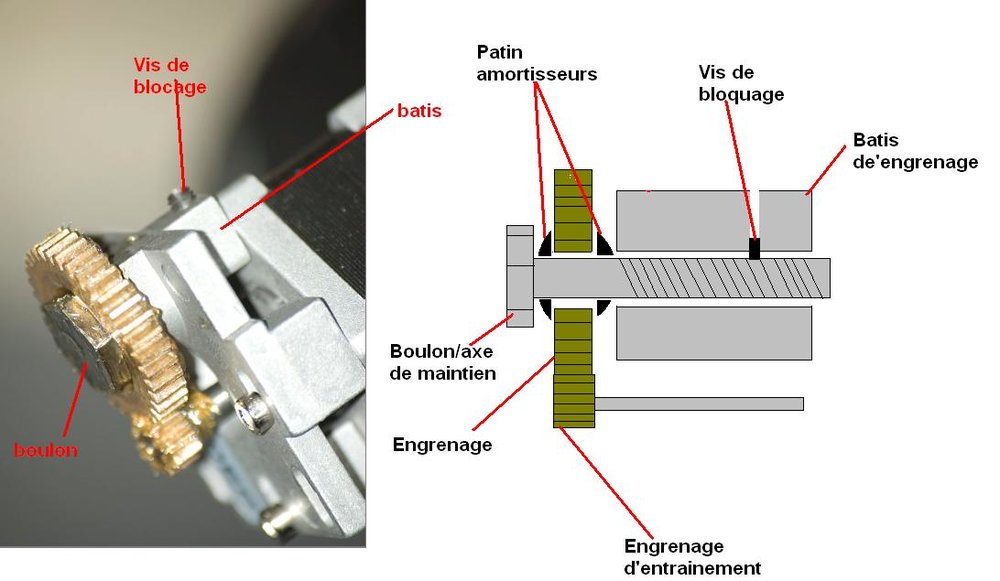 Vis de blocage

batis

boulon

Patin amortisseurs

Vis de bloquage

Batis de'engrenage

Boulon/axe de maintien

Engrenage

Engrenage d'entrainement