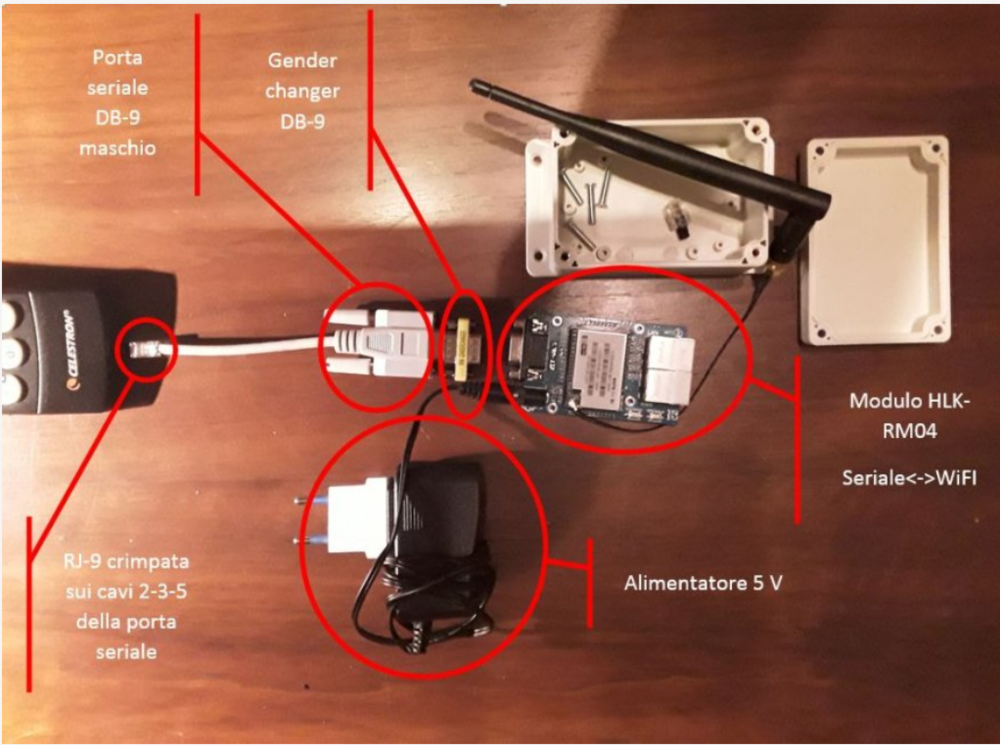 Porta seriale DB-9 maschio

Gender changer DB-9

CELESTRON

Modulo HLK-RM04

Seriale<->WiFI

Alimentatore 5 V

RJ-9 crimpata sui cavi 2-3-5 della porta seriale