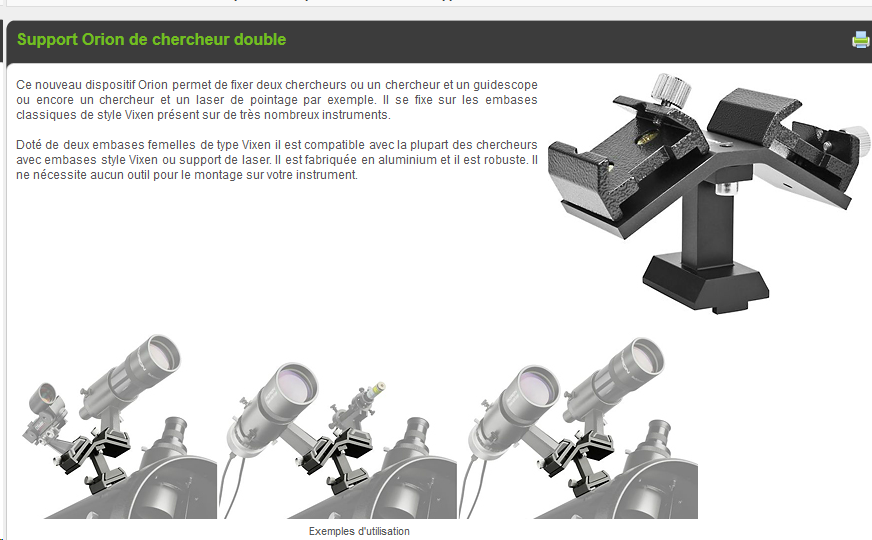 Support Orion de chercheur double

Ce nouveau dispositif Orion permet de fixer deux chercheurs ou un chercheur et un guidescope ou encore un chercheur et un laser de pointage par exemple. Il se fixe sur les embases classiques de style Vixen présent sur de très nombreux instruments.

Doté de deux embases femelles de type Vixen il est compatible avec la plupart des chercheurs avec embases style Vixen ou support de laser. Il est fabriquée en aluminium et il est robuste. Il ne nécessite aucun outil pour le montage sur votre instrument.

Exemples d'utilisation