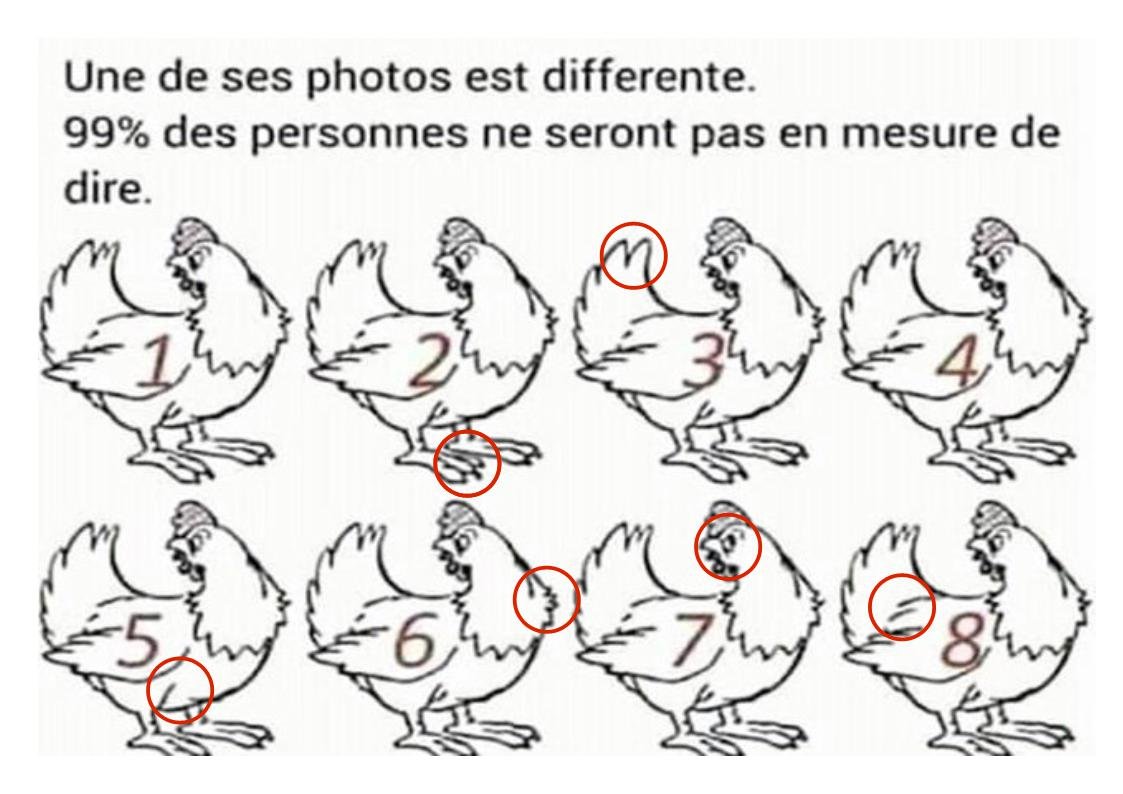 Une de ses photos est differente.
99% des personnes ne seront pas en mesure de dire.

1
2
3
4
5
6
7
8