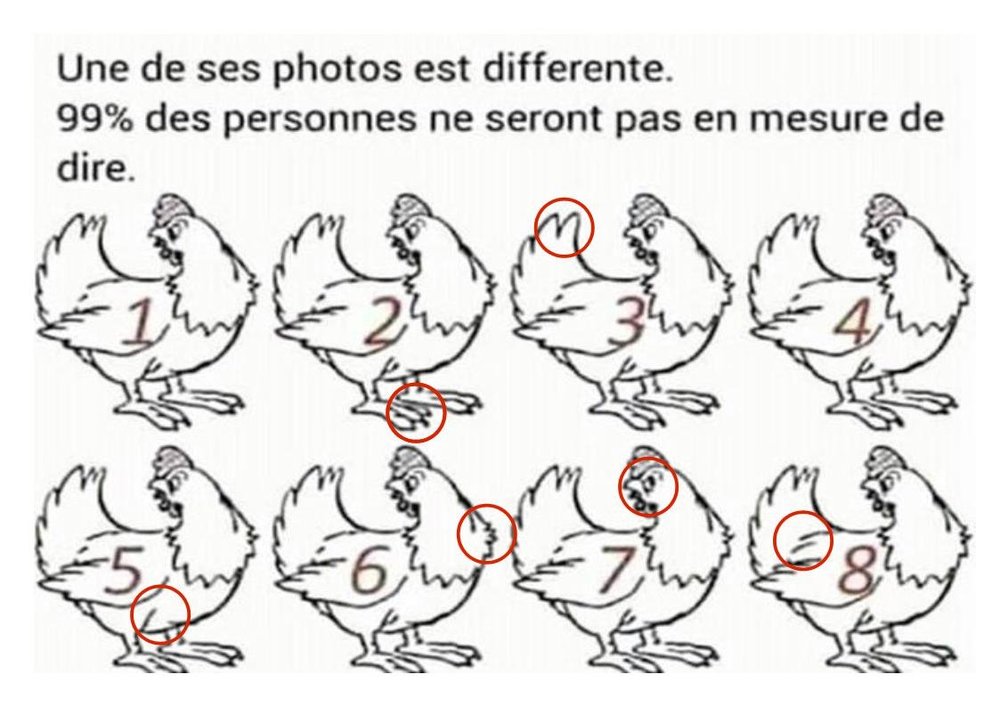 Une de ses photos est differente.
99% des personnes ne seront pas en mesure de dire.

1 2 3 4
5 6 7 8