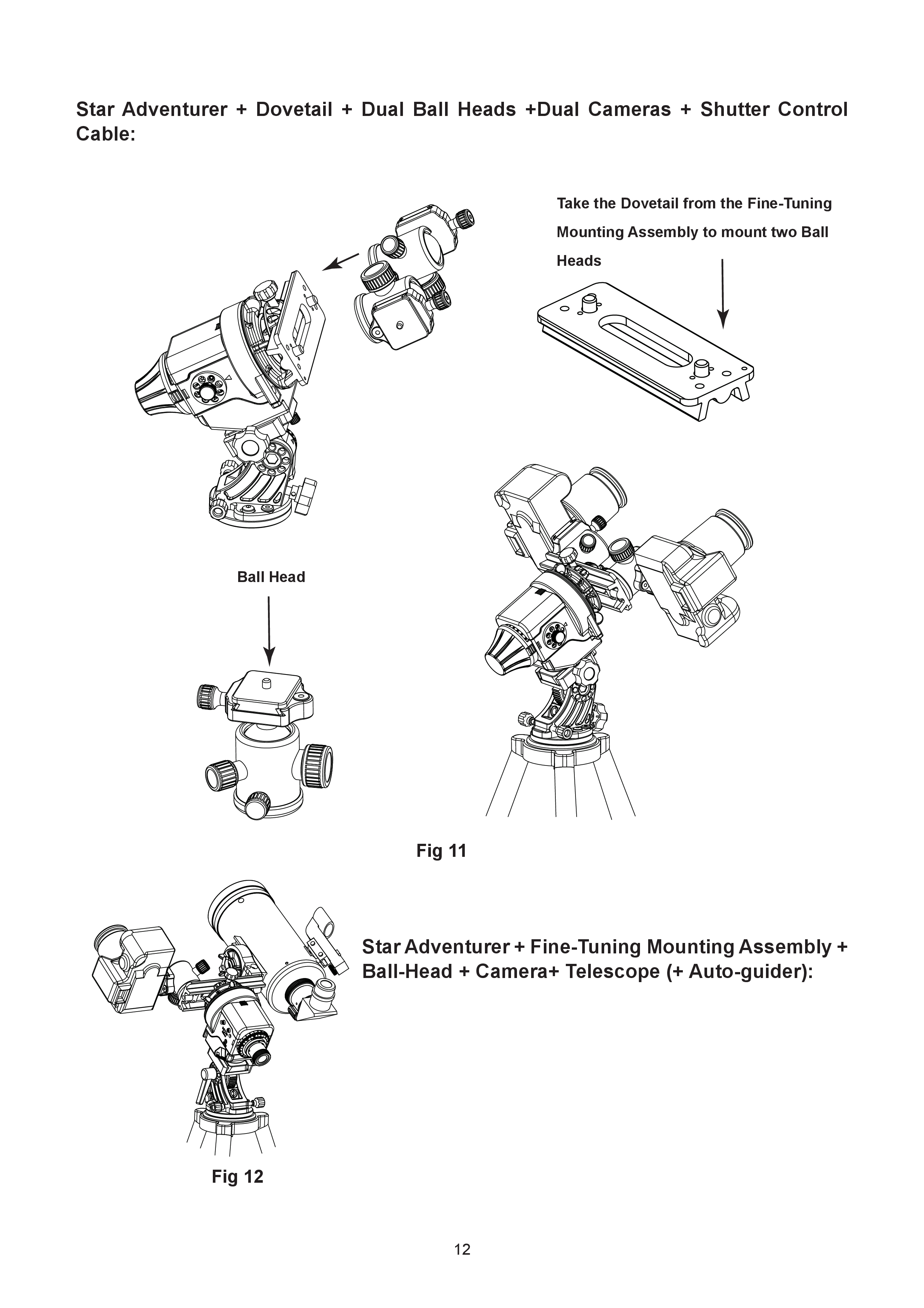 Star Adventurer + Dovetail + Dual Ball Heads +Dual Cameras + Shutter Control Cable:

Take the Dovetail from the Fine-Tuning Mounting Assembly to mount two Ball Heads

Ball Head

Fig 11

Star Adventurer + Fine-Tuning Mounting Assembly + Ball-Head + Camera+ Telescope (+ Auto-guider):

Fig 12

12