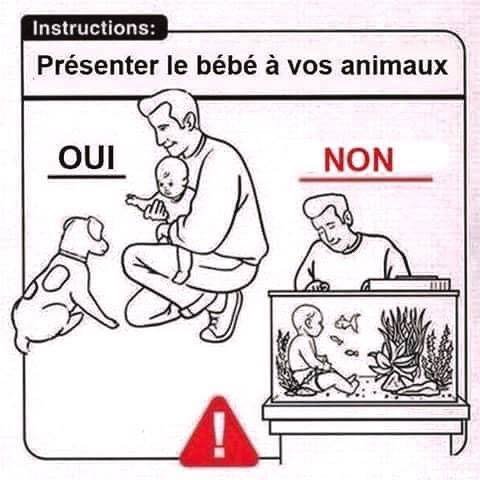 Instructions:

Présenter le bébé à vos animaux

OUI

NON

!