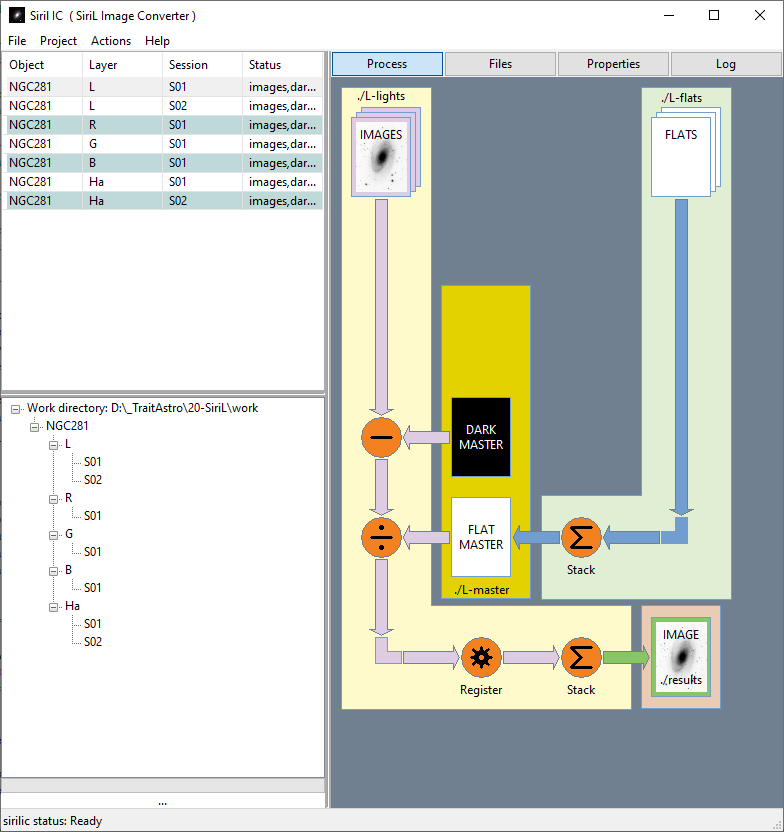 Siril IC ( SiriL Image Converter )

File Project Actions Help

| Object | Layer | Session | Status |
|---|---|---|---|
| NGC281 | L | S01 | images,dar... |
| NGC281 | L | S02 | images,dar... |
| NGC281 | R | S01 | images,dar... |
| NGC281 | G | S01 | images,dar... |
| NGC281 | B | S01 | images,dar... |
| NGC281 | Ha | S01 | images,dar... |
| NGC281 | Ha | S02 | images,dar... |

Work directory: D:\_TraitAstro\20-SiriL\work
NGC281
L
S01
S02
R
S01
G
S01
B
S01
Ha
S01
S02

...

Process Files Properties Log

./L-lights
IMAGES

./L-flats
FLATS

DARK MASTER

FLAT MASTER

./L-master

Stack

Register

Stack

IMAGE
./results

sirilic status: Ready