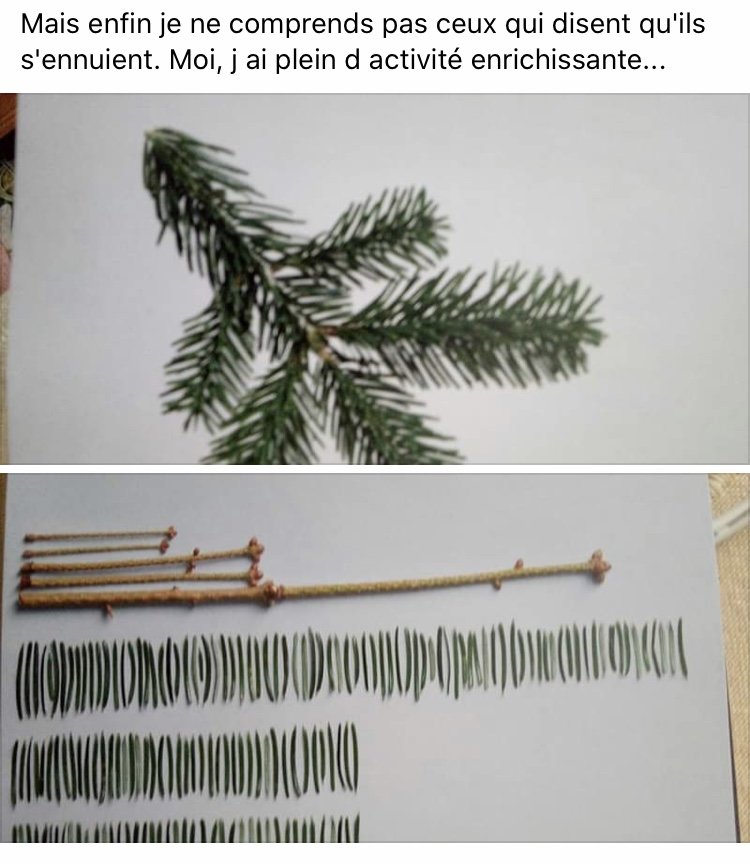 Mais enfin je ne comprends pas ceux qui disent qu'ils s'ennuient. Moi, j ai plein d activité enrichissante...