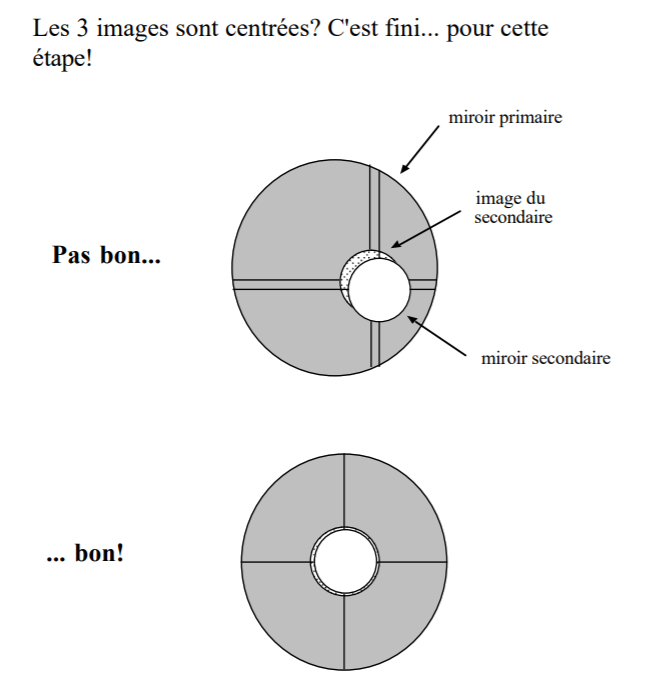 Les 3 images sont centrées? C'est fini... pour cette étape!

miroir primaire

image du secondaire

Pas bon...

miroir secondaire

... bon!