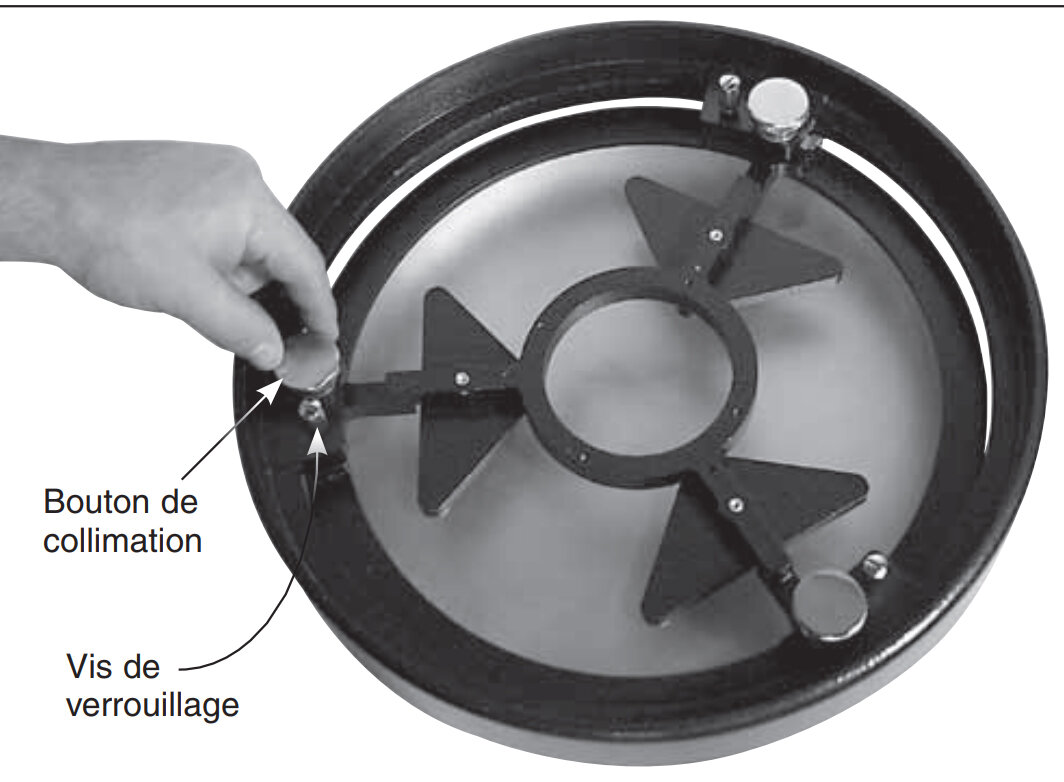 Bouton de collimation

Vis de verrouillage