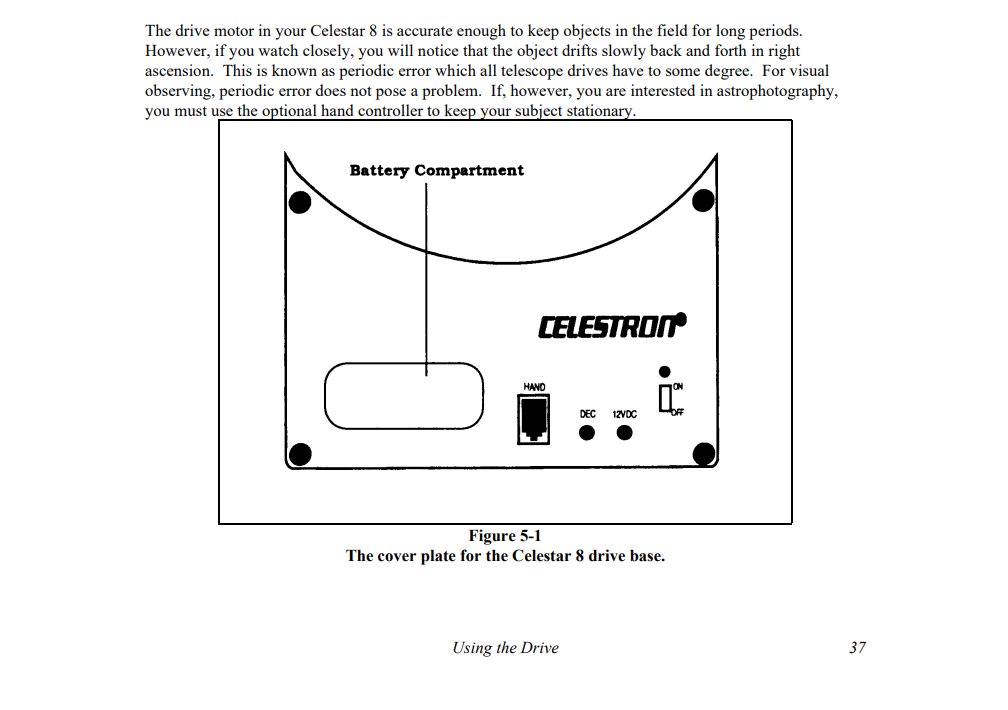 The drive motor in your Celestar 8 is accurate enough to keep objects in the field for long periods. However, if you watch closely, you will notice that the object drifts slowly back and forth in right ascension. This is known as periodic error which all telescope drives have to some degree. For visual observing, periodic error does not pose a problem. If, however, you are interested in astrophotography, you must use the optional hand controller to keep your subject stationary.

Battery Compartment

CELESTRON

HAND

DEC

12VDC

ON

OFF

Figure 5-1
The cover plate for the Celestar 8 drive base.

Using the Drive

37