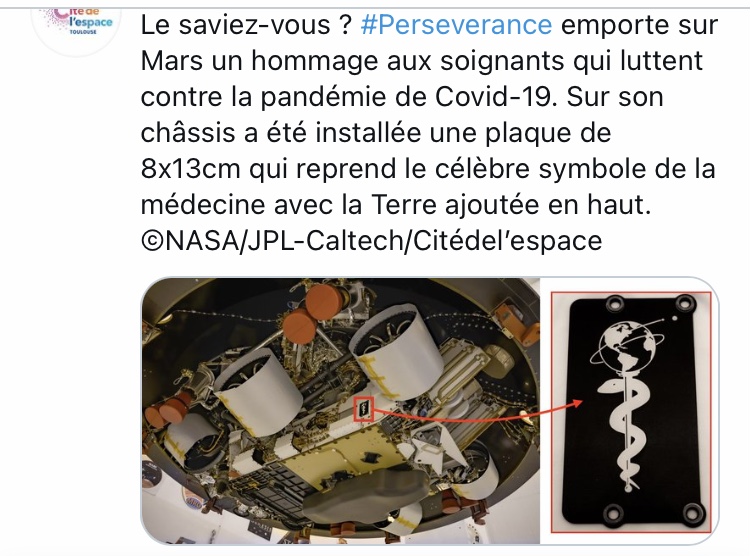 Cité de l'espace
TOULOUSE

Le saviez-vous ? #Perseverance emporte sur Mars un hommage aux soignants qui luttent contre la pandémie de Covid-19. Sur son châssis a été installée une plaque de 8x13cm qui reprend le célèbre symbole de la médecine avec la Terre ajoutée en haut. ©NASA/JPL-Caltech/Citédel'espace