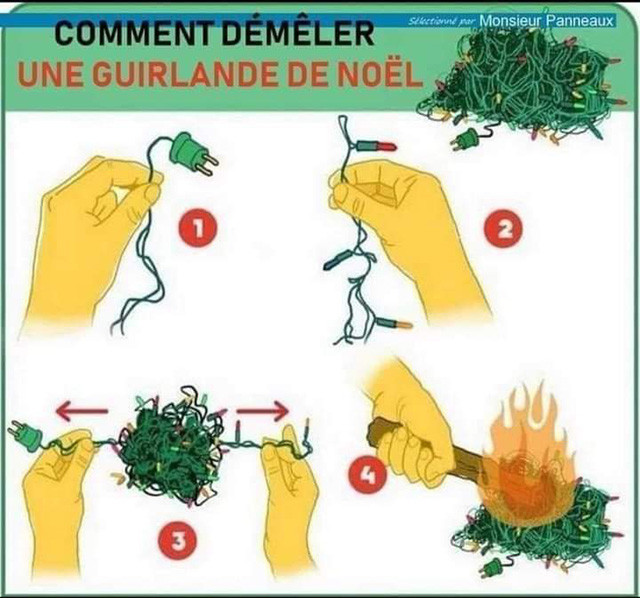 Sélectionné par Monsieur Panneaux

COMMENT DÉMÊLER
UNE GUIRLANDE DE NOËL

1

2

3

4