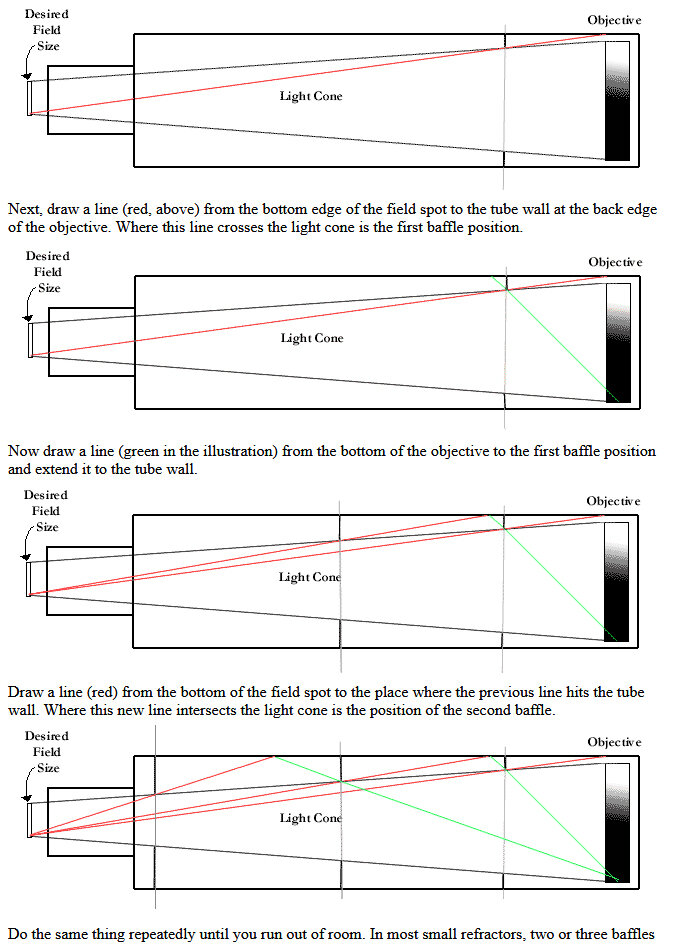 Desired Field Size

Objective

Light Cone

Next, draw a line (red, above) from the bottom edge of the field spot to the tube wall at the back edge of the objective. Where this line crosses the light cone is the first baffle position.

Desired Field Size

Objective

Light Cone

Now draw a line (green in the illustration) from the bottom of the objective to the first baffle position and extend it to the tube wall.

Desired Field Size

Objective

Light Cone

Draw a line (red) from the bottom of the field spot to the place where the previous line hits the tube wall. Where this new line intersects the light cone is the position of the second baffle.

Desired Field Size

Objective

Light Cone

Do the same thing repeatedly until you run out of room. In most small refractors, two or three baffles