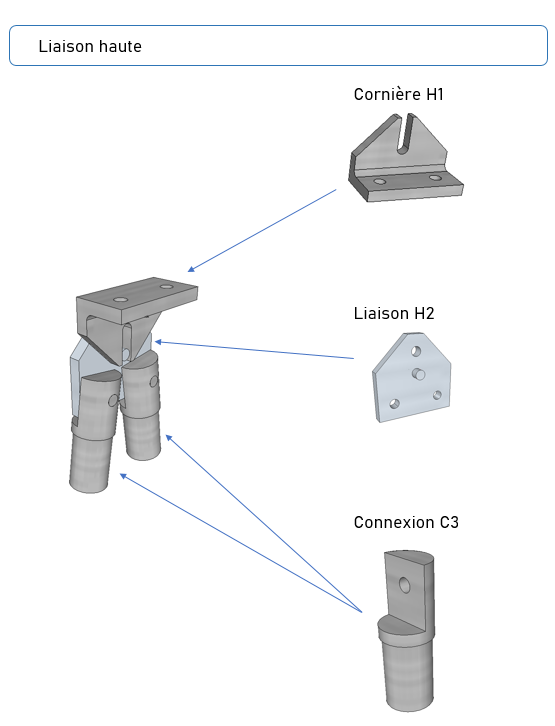 Liaison haute

Cornière H1

Liaison H2

Connexion C3