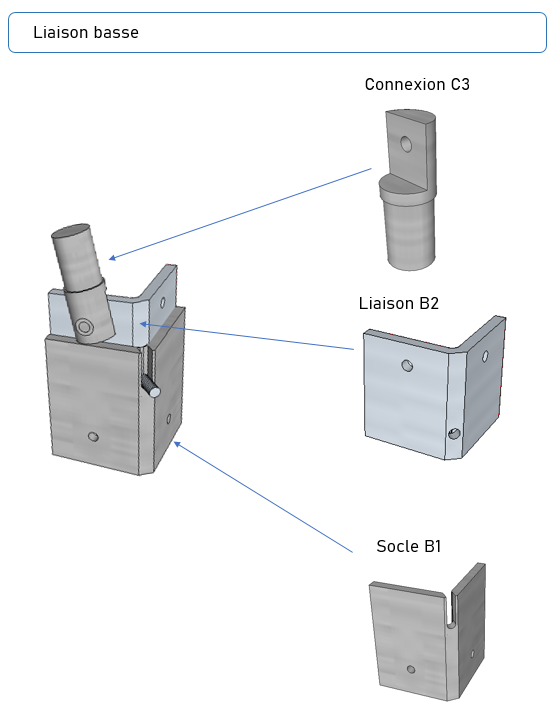 Liaison basse

Connexion C3

Liaison B2

Socle B1