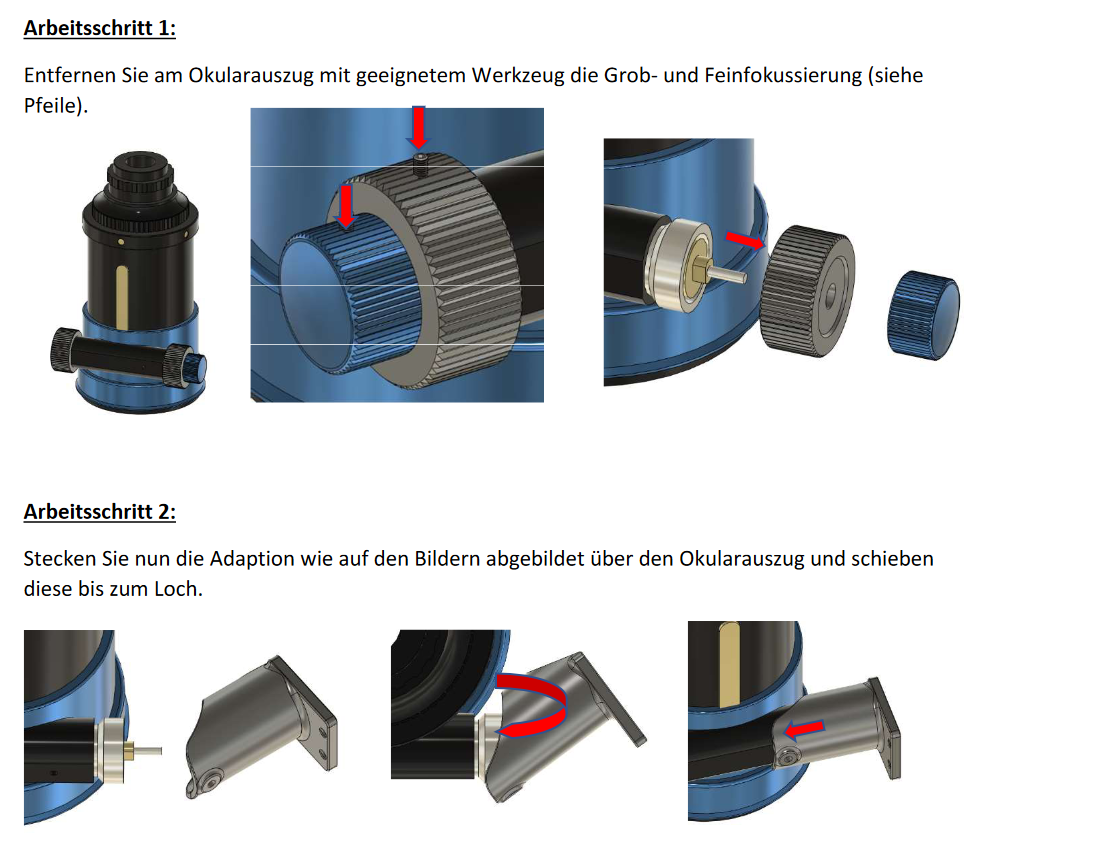 Arbeitsschritt 1:

Entfernen Sie am Okularauszug mit geeignetem Werkzeug die Grob- und Feinfokussierung (siehe Pfeile).

Arbeitsschritt 2:

Stecken Sie nun die Adaption wie auf den Bildern abgebildet über den Okularauszug und schieben diese bis zum Loch.