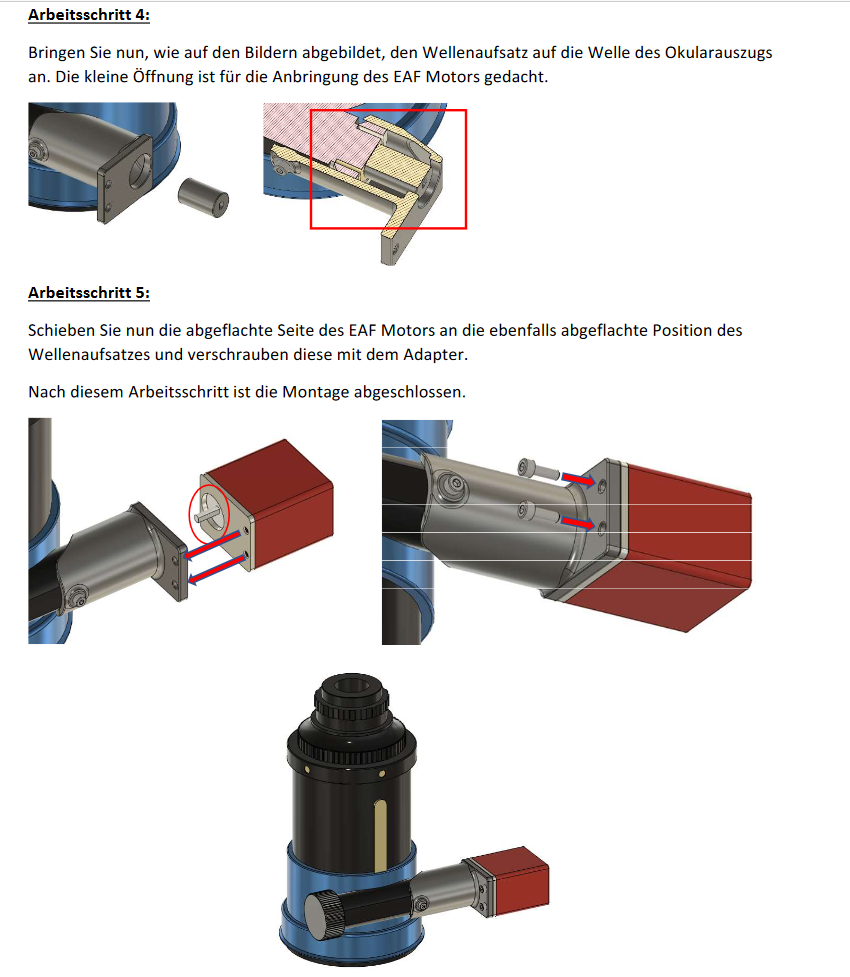 Arbeitsschritt 4:

Bringen Sie nun, wie auf den Bildern abgebildet, den Wellenaufsatz auf die Welle des Okularauszugs an. Die kleine Öffnung ist für die Anbringung des EAF Motors gedacht.

Arbeitsschritt 5:

Schieben Sie nun die abgeflachte Seite des EAF Motors an die ebenfalls abgeflachte Position des Wellenaufsatzes und verschrauben diese mit dem Adapter.

Nach diesem Arbeitsschritt ist die Montage abgeschlossen.