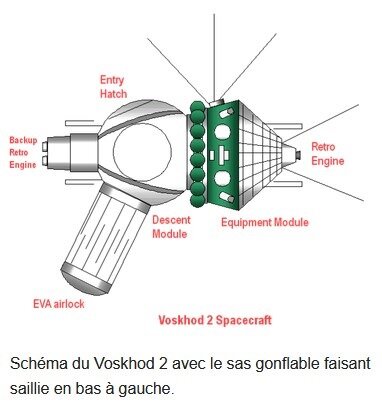 Entry Hatch

Backup Retro Engine

Retro Engine

Descent Module

Equipment Module

EVA airlock

Voskhod 2 Spacecraft

Schéma du Voskhod 2 avec le sas gonflable faisant saillie en bas à gauche.