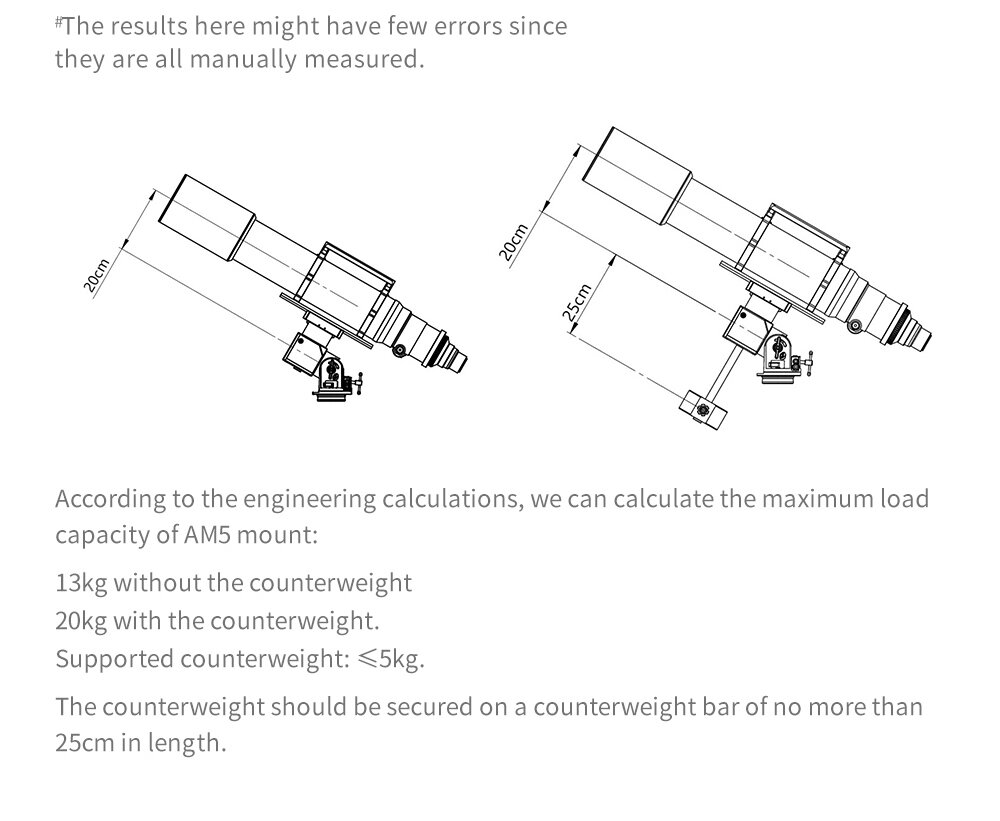 #The results here might have few errors since they are all manually measured.

20cm

20cm

25cm

According to the engineering calculations, we can calculate the maximum load capacity of AM5 mount:

13kg without the counterweight
20kg with the counterweight.
Supported counterweight: ≤5kg.

The counterweight should be secured on a counterweight bar of no more than 25cm in length.