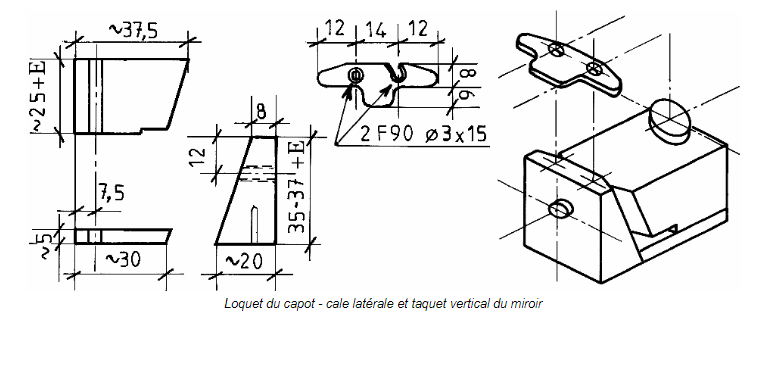 ~37,5

~25+E

7,5

~5

~30

8

12

35-37+E

~20

12 14 12

8

9

2 F90 ø3x15

Loquet du capot - cale latérale et taquet vertical du miroir