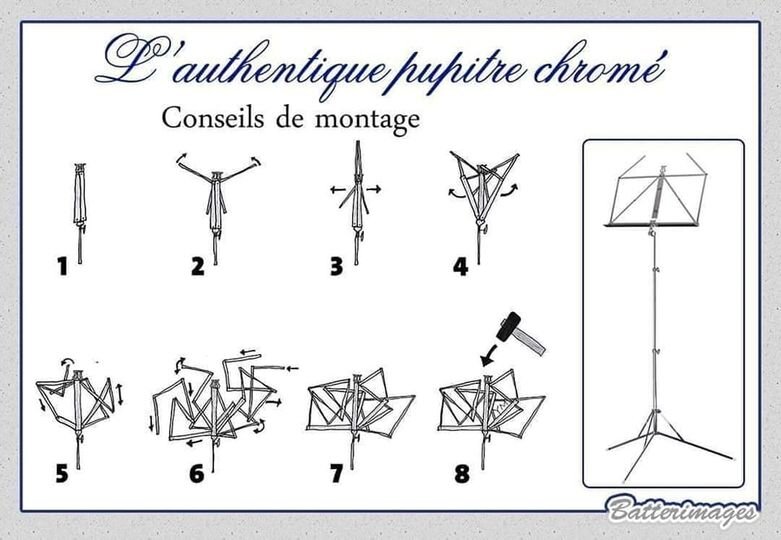 L'authentique pupitre chromé

Conseils de montage

1

2

3

4

5

6

7

8

Batterimages