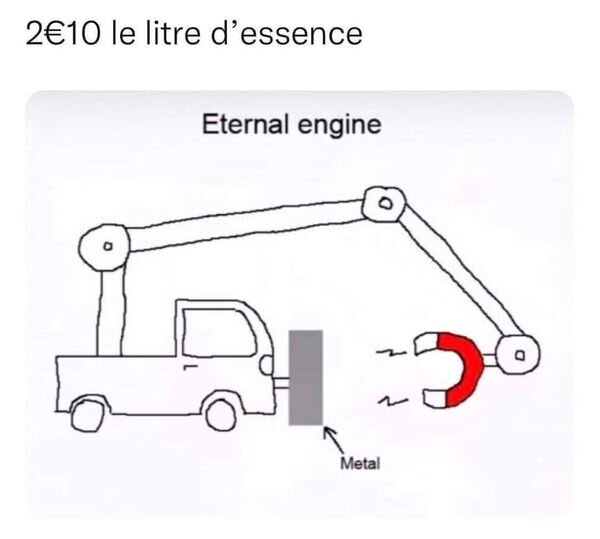 2€10 le litre d’essence

Eternal engine

Metal