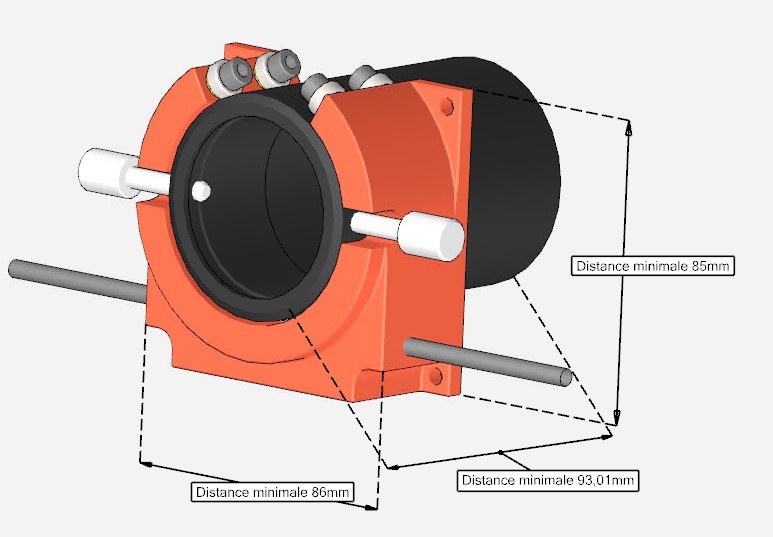 Distance minimale 85mm

Distance minimale 86mm

Distance minimale 93,01mm