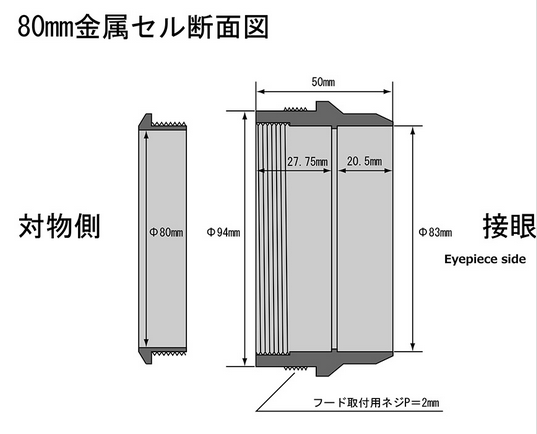 80㎜金属セル断面図

50㎜

27.75㎜

20.5㎜

対物側

Φ80㎜

Φ94㎜

Φ83㎜

接眼

Eyepiece side

フード取付用ネジP＝2㎜